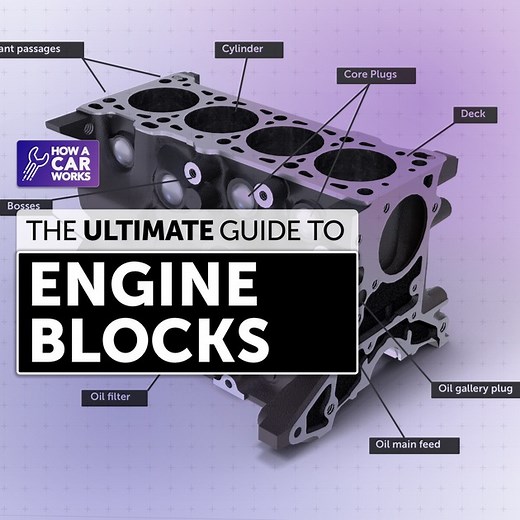 ant passages

Cylinder

Core Plugs

Deck

HOW A CAR WORKS

Bosses

THE ULTIMATE GUIDE TO

ENGINE BLOCKS

Oil filter

Oil gallery plug

Oil main feed