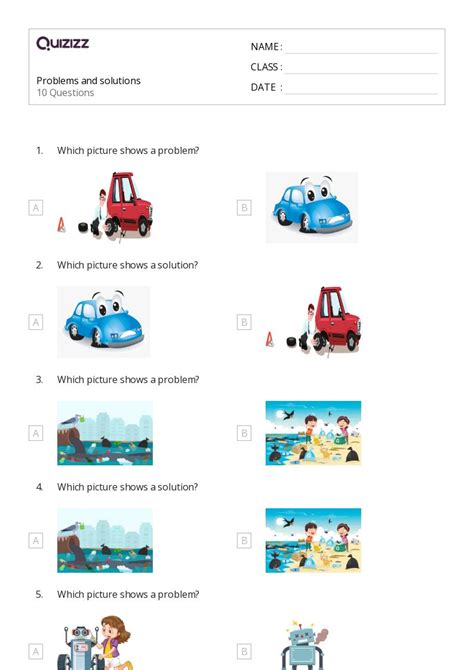 Quizizz

Problems and solutions
10 Questions

NAME :
CLASS :
DATE :

1. Which picture shows a problem?

A

B

2. Which picture shows a solution?

A

B

3. Which picture shows a problem?

A

B

4. Which picture shows a solution?

A

B

5. Which picture shows a problem?

A

B