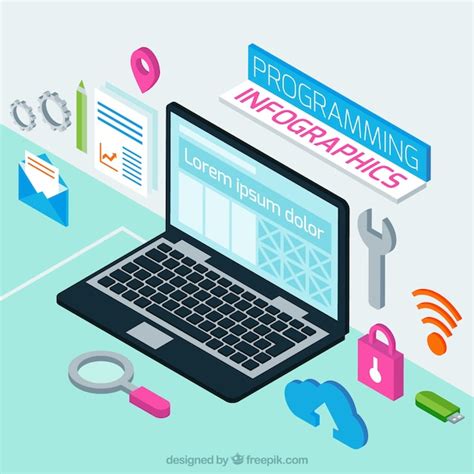 PROGRAMMING
INFOGRAPHICS

Lorem ipsum dolor

designed by freepik.com