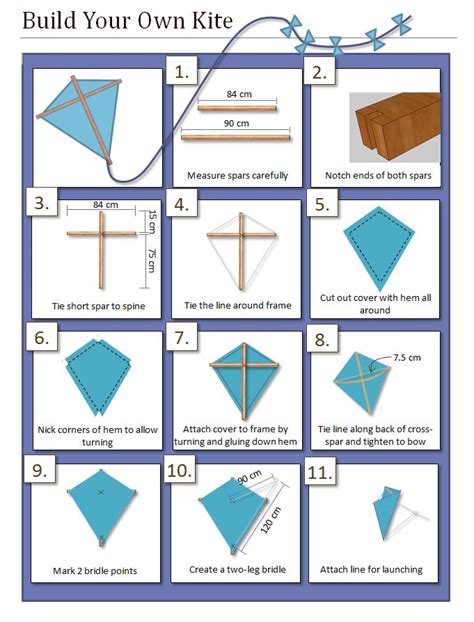 Build Your Own Kite

1.

84 cm

90 cm

Measure spars carefully

2.

Notch ends of both spars

3.

84 cm

15 cm

75 cm

Tie short spar to spine

4.

Tie the line around frame

5.

Cut out cover with hem all around

6.

Nick corners of hem to allow turning

7.

Attach cover to frame by turning and gluing down hem

8.

7.5 cm

Tie line along back of cross-spar and tighten to bow

9.

Mark 2 bridle points

10.

90 cm

120 cm

Create a two-leg bridle

11.

Attach line for launching