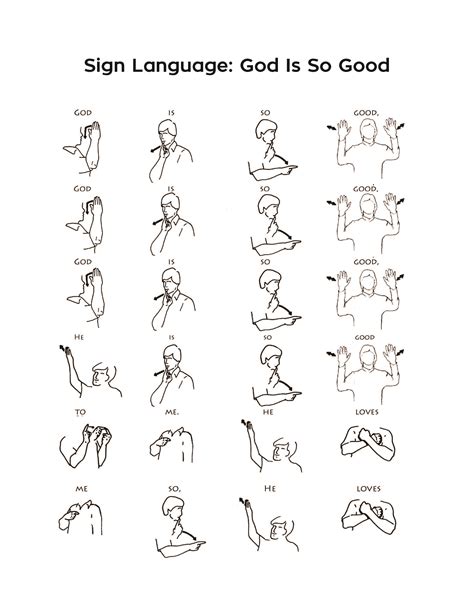 Sign Language: God Is So Good

GOD
IS
SO
GOOD,

GOD
IS
SO
GOOD,

GOD
IS
SO
GOOD,

HE
IS
SO
GOOD

TO
ME.
HE
LOVES

ME
SO,
HE
LOVES