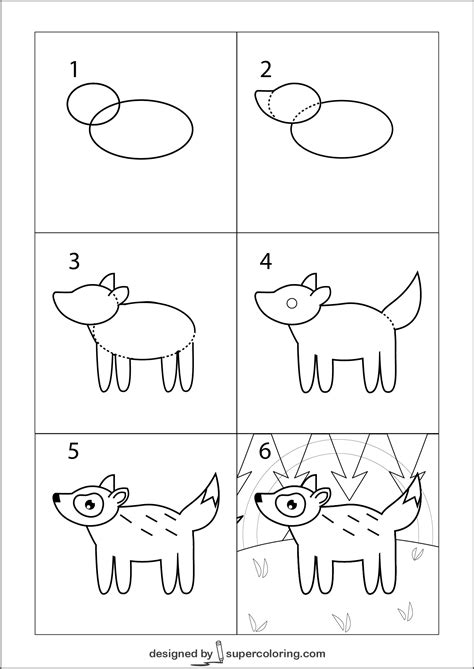 1

2

3

4

5

6

designed by supercoloring.com