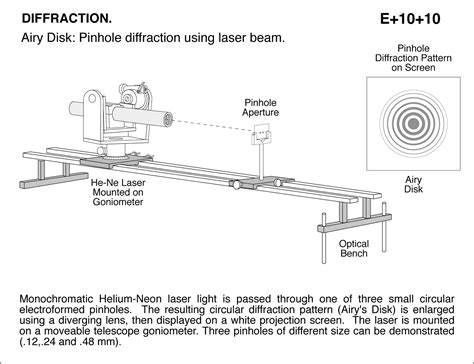 DIFFRACTION.

E+10+10

Airy Disk: Pinhole diffraction using laser beam.

Pinhole Diffraction Pattern on Screen

Pinhole Aperture

Airy Disk

He-Ne Laser Mounted on Goniometer

Optical Bench

Monochromatic Helium-Neon laser light is passed through one of three small circular electroformed pinholes. The resulting circular diffraction pattern (Airy's Disk) is enlarged using a diverging lens, then displayed on a white projection screen. The laser is mounted on a moveable telescope goniometer. Three pinholes of different size can be demonstrated (.12,.24 and .48 mm).