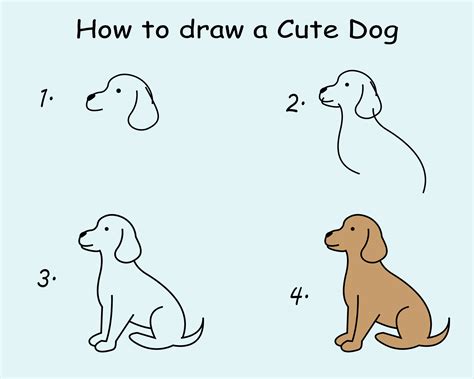 How to draw a Cute Dog

1.

2.

3.

4.