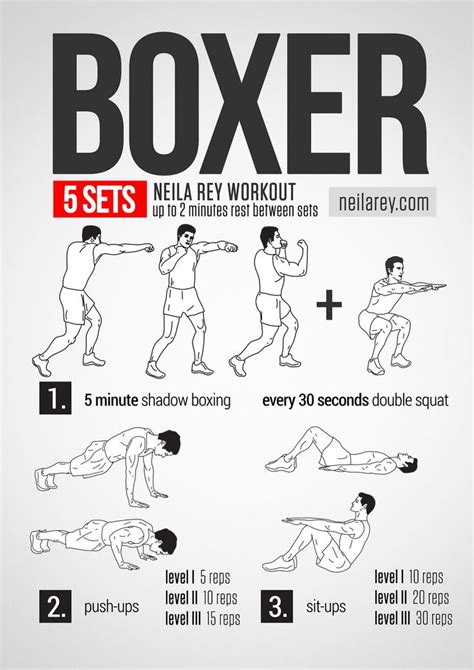 BOXER

5 SETS NEILA REY WORKOUT
up to 2 minutes rest between sets

neilarey.com

+

1. 5 minute shadow boxing every 30 seconds double squat

2. push-ups
level I 5 reps
level II 10 reps
level III 15 reps

3. sit-ups
level I 10 reps
level II 20 reps
level III 30 reps