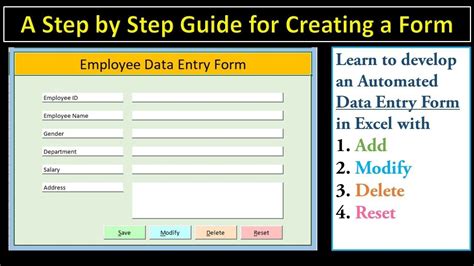 A Step by Step Guide for Creating a Form

Employee Data Entry Form

Employee ID

Employee Name

Gender

Department

Salary

Address

Save Modify Delete Reset

Learn to develop an Automated Data Entry Form in Excel with

1. Add
2. Modify
3. Delete
4. Reset