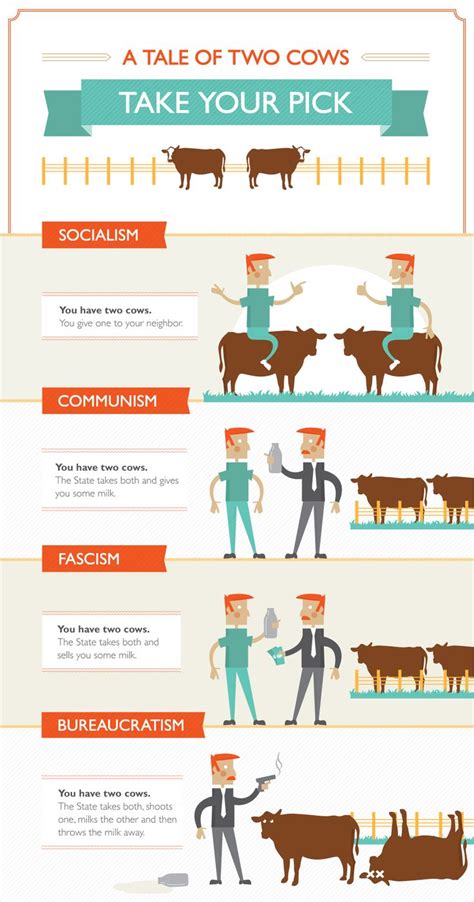 A TALE OF TWO COWS

TAKE YOUR PICK

SOCIALISM

You have two cows.
You give one to your neighbor.

COMMUNISM

You have two cows.
The State takes both and gives you some milk.

FASCISM

You have two cows.
The State takes both and sells you some milk.

BUREAUCRATISM

You have two cows.
The State takes both, shoots one, milks the other and then throws the milk away.