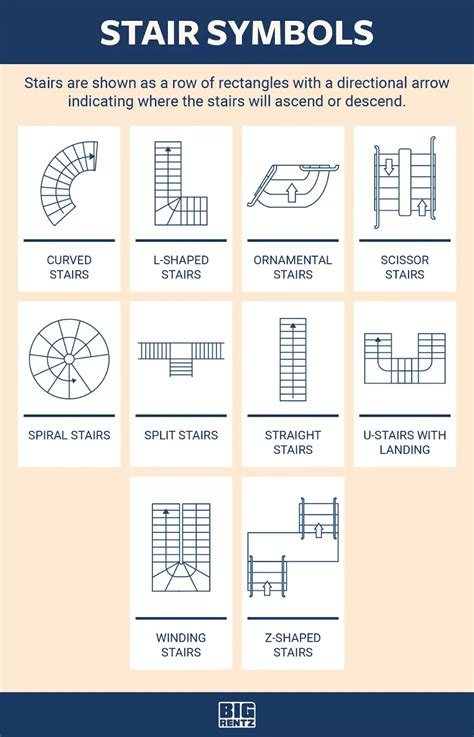 STAIR SYMBOLS

Stairs are shown as a row of rectangles with a directional arrow indicating where the stairs will ascend or descend.

CURVED STAIRS

L-SHAPED STAIRS

ORNAMENTAL STAIRS

SCISSOR STAIRS

SPIRAL STAIRS

SPLIT STAIRS

STRAIGHT STAIRS

U-STAIRS WITH LANDING

WINDING STAIRS

Z-SHAPED STAIRS

BIG RENTZ