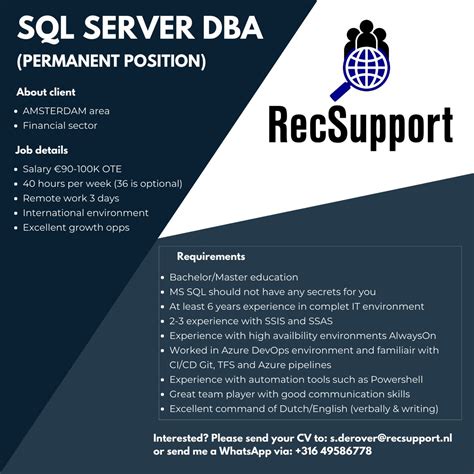 SQL SERVER DBA
(PERMANENT POSITION)

About client
• AMSTERDAM area
• Financial sector

Job details
• Salary €90-100K OTE
• 40 hours per week (36 is optional)
• Remote work 3 days
• International environment
• Excellent growth opps

RecSupport

Requirements
• Bachelor/Master education
• MS SQL should not have any secrets for you
• At least 6 years experience in complet IT environment
• 2-3 experience with SSIS and SSAS
• Experience with high availbility environments AlwaysOn
• Worked in Azure DevOps environment and familiair with CI/CD Git, TFS and Azure pipelines
• Experience with automation tools such as Powershell
• Great team player with good communication skills
• Excellent command of Dutch/English (verbally & writing)

Interested? Please send your CV to: s.derover@recsupport.nl or send me a WhatsApp via: +316 49586778