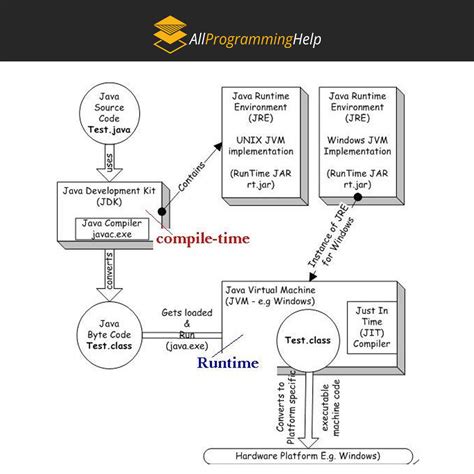 AllProgrammingHelp

Java Source Code Test.java

uses

Java Development Kit (JDK)

Java Compiler javac.exe

compile-time

Contains

Java Runtime Environment (JRE)

UNIX JVM implementation

(RunTime JAR rt.jar)

Java Runtime Environment (JRE)

Windows JVM Implementation

(RunTime JAR rt.jar)

Instance of JRE for Windows

converts

Java Byte Code Test.class

Gets loaded & Run (java.exe)

Runtime

Java Virtual Machine (JVM - e.g Windows)

Test.class

Just In Time (JIT) Compiler

Converts to Platform specific

executable machine code

Hardware Platform E.g. Windows)