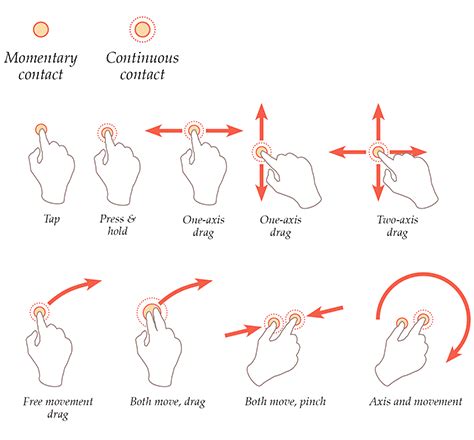 Momentary contact

Continuous contact

Tap

Press & hold

One-axis drag

One-axis drag

Two-axis drag

Free movement drag

Both move, drag

Both move, pinch

Axis and movement