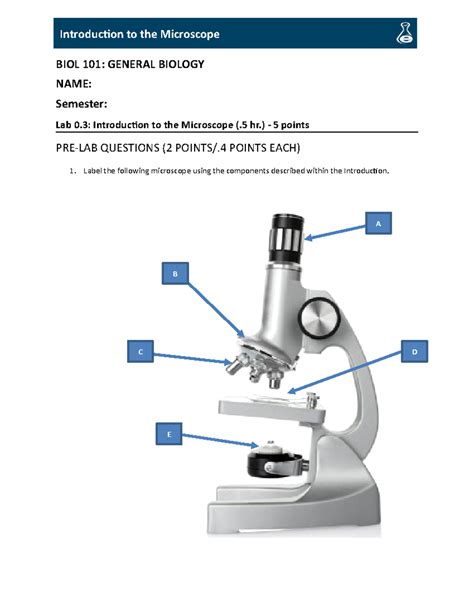 Introduction to the Microscope

BIOL 101: GENERAL BIOLOGY

NAME:

Semester:

Lab 0.3: Introduction to the Microscope (.5 hr.) - 5 points

PRE-LAB QUESTIONS (2 POINTS/.4 POINTS EACH)

1. Label the following microscope using the components described within the Introduction.

A

B

C

D

E