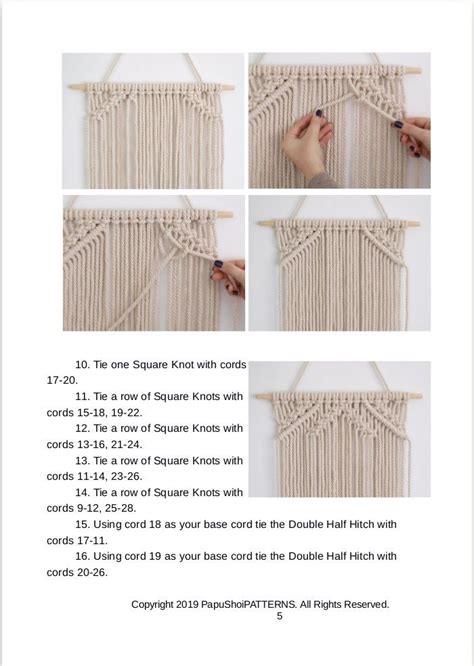 10. Tie one Square Knot with cords 17-20.

11. Tie a row of Square Knots with cords 15-18, 19-22.

12. Tie a row of Square Knots with cords 13-16, 21-24.

13. Tie a row of Square Knots with cords 11-14, 23-26.

14. Tie a row of Square Knots with cords 9-12, 25-28.

15. Using cord 18 as your base cord tie the Double Half Hitch with cords 17-11.

16. Using cord 19 as your base cord tie the Double Half Hitch with cords 20-26.

Copyright 2019 PapuShoiPATTERNS. All Rights Reserved.
5