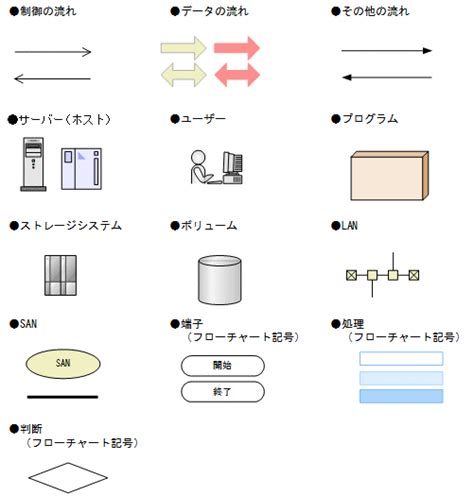 ●制御の流れ

●データの流れ

●その他の流れ

●サーバー（ホスト）

●ユーザー

●プログラム

●ストレージシステム

●ボリューム

●LAN

●SAN

SAN

●端子
（フローチャート記号）

開始

終了

●処理
（フローチャート記号）

●判断
（フローチャート記号）