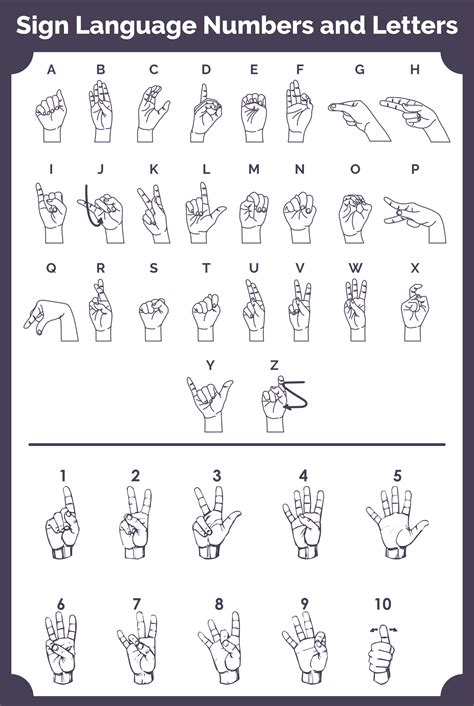 Sign Language Numbers and Letters

A B C D E F G H

I J K L M N O P

Q R S T U V W X

Y Z

1 2 3 4 5

6 7 8 9 10