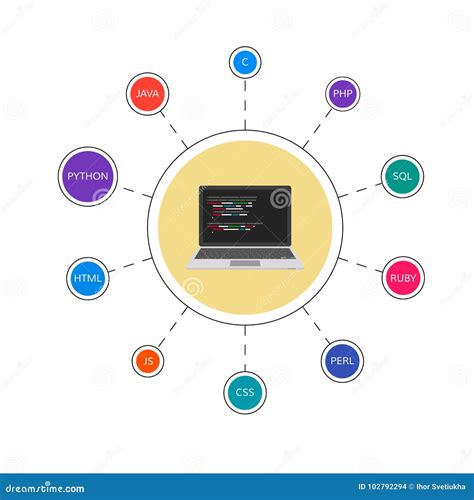 C
JAVA
PHP
PYTHON
SQL
HTML
RUBY
JS
PERL
CSS

dreamstime.com
ID 102792294 © Ihor Svetiukha