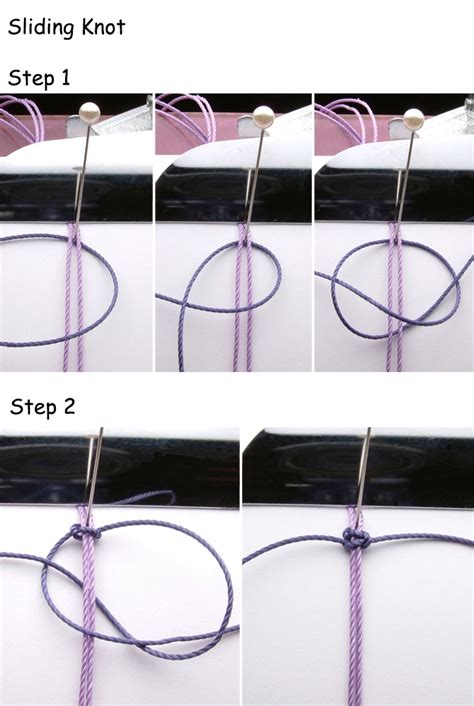 Sliding Knot

Step 1

Step 2